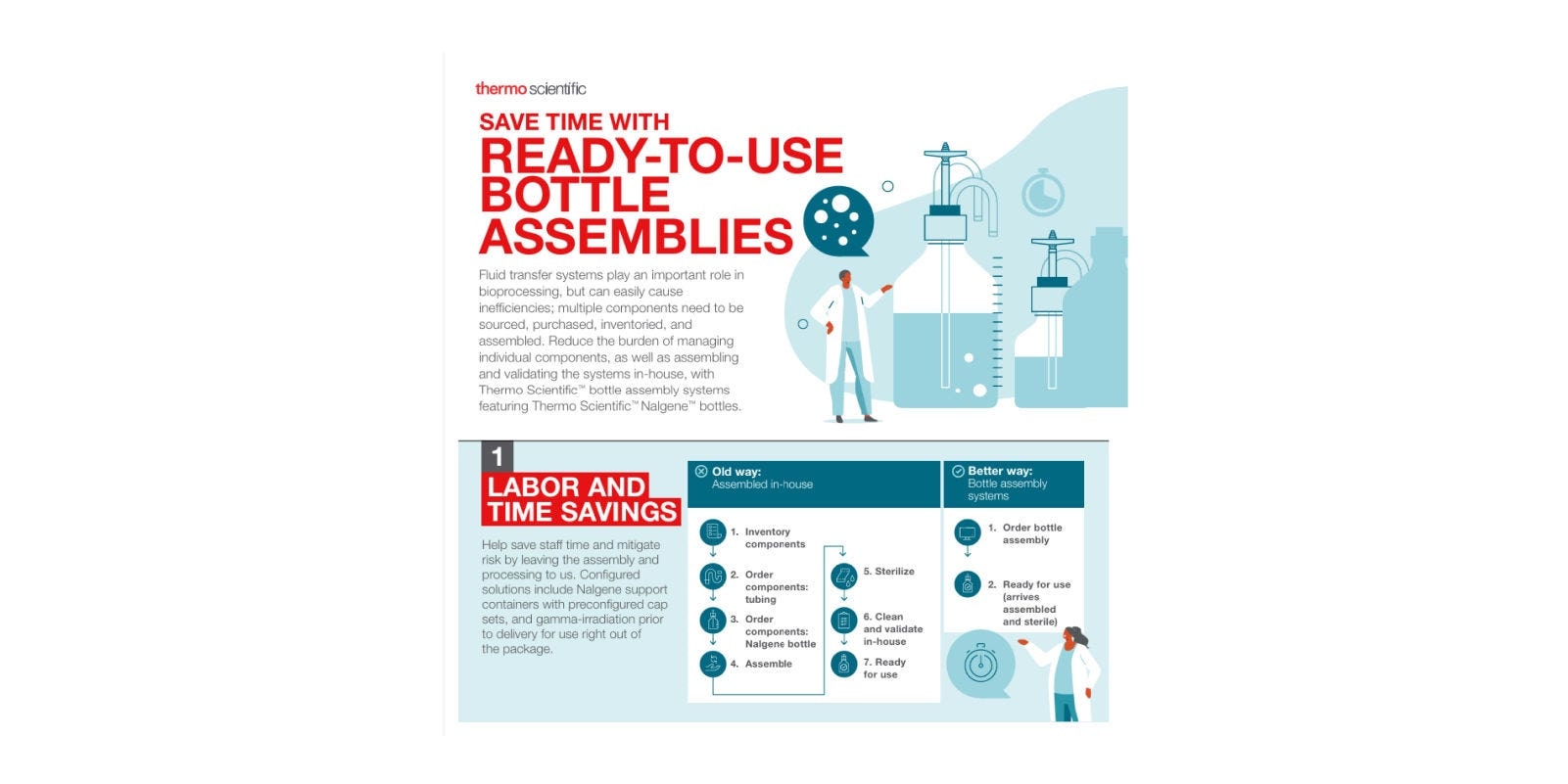 thermo scientific

SAVE TIME WITH
READY-TO-USE BOTTLE ASSEMBLIES

Fluid transfer systems play an important role in bioprocessing, but can easily cause inefficiencies; multiple components need to be sourced, purchased, inventoried, and assembled. Reduce the burden of managing individual components, as well as assembling and validating the systems in-house, with Thermo Scientific™ bottle assembly systems featuring Thermo Scientific™ Nalgene™ bottles.

1
LABOR AND TIME SAVINGS

Help save staff time and mitigate risk by leaving the assembly and processing to us. Configured solutions include Nalgene support containers with preconfigured cap sets, and gamma-irradiation prior to delivery for use right out of the package.

Old way:
Assembled in-house

1. Inventory components
2. Order components: tubing
3. Order components: Nalgene bottle
4. Assemble
5. Sterilize
6. Clean and validate in-house
7. Ready for use

Better way:
Bottle assembly systems

1. Order bottle assembly
2. Ready for use (arrives assembled and sterile)